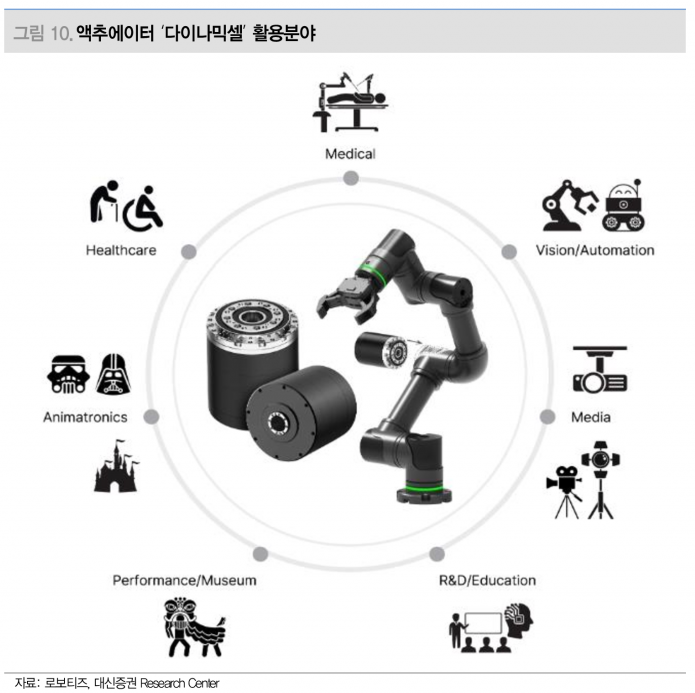 그림 10. 액추에이터 '다이나믹셀' 활용분야

Medical

Healthcare

Vision/Automation

Animatronics

Media

Performance/Museum

R&D/Education

자료: 로보티즈, 대신증권 Research Center