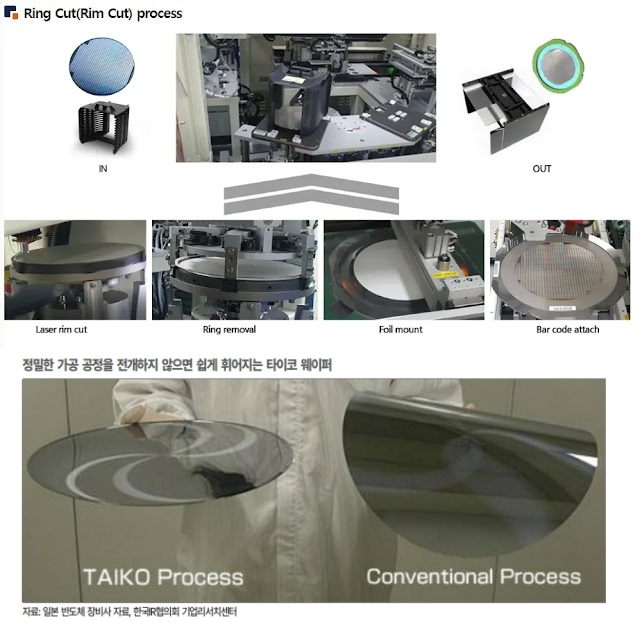 Ring Cut(Rim Cut) process

IN

OUT

Laser rim cut

Ring removal

Foil mount

Bar code attach

정밀한 가공 공정을 전개하지 않으면 쉽게 휘어지는 타이코 웨이퍼

TAIKO Process

Conventional Process

자료: 일본 반도체 장비사 자료, 한국IR협의회 기업리서치센터