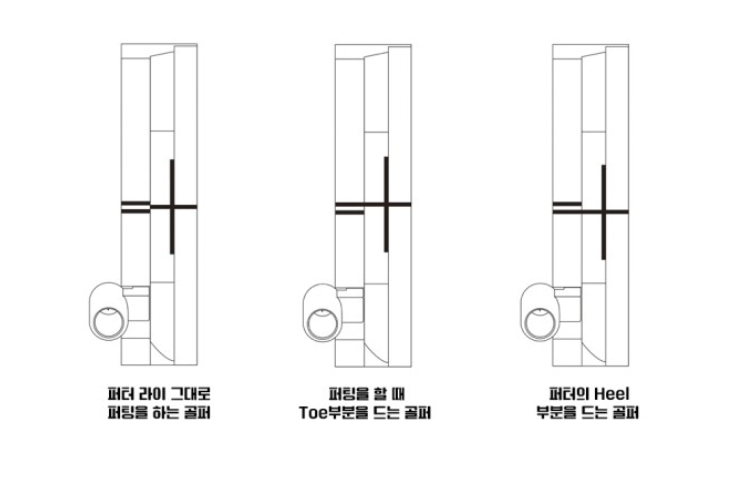 퍼터 라이 그대로
퍼팅을 하는 골퍼

퍼팅을 할 때
Toe부분을 드는 골퍼

퍼터의 Heel
부분을 드는 골퍼