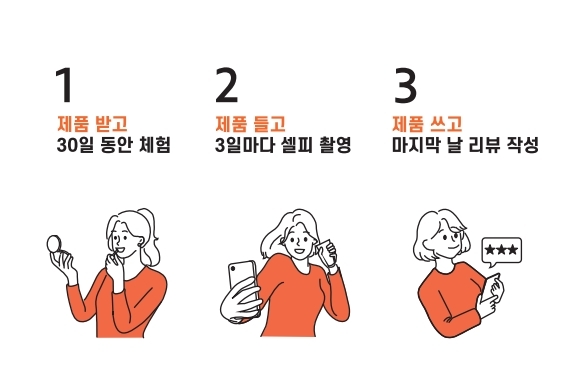 1
제품 받고
30일 동안 체험

2
제품 들고
3일마다 셀피 촬영

3
제품 쓰고
마지막 날 리뷰 작성

★★★