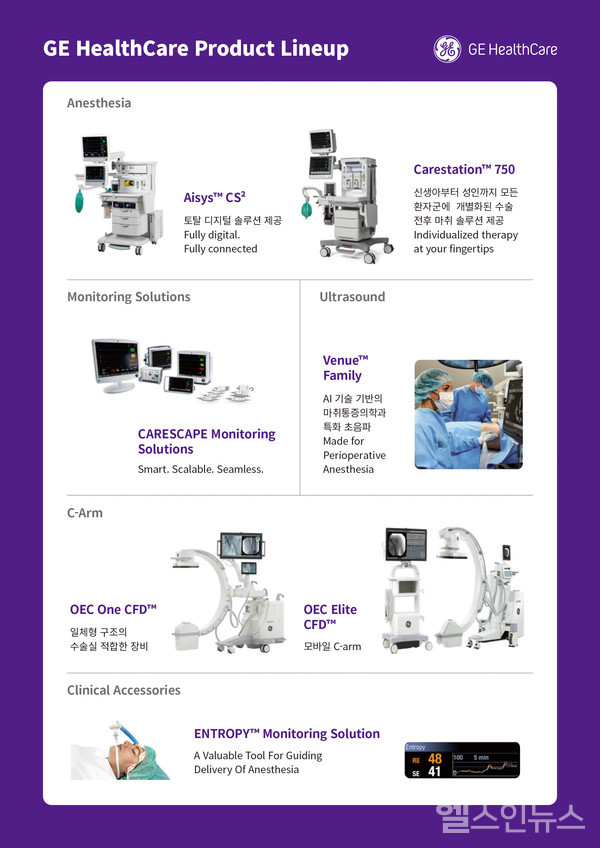 GE HealthCare Product Lineup

GE HealthCare

Anesthesia

Aisys™ CS²

토탈 디지털 솔루션 제공
Fully digital.
Fully connected

Carestation™ 750

신생아부터 성인까지 모든 환자군에 개별화된 수술 전후 마취 솔루션 제공
Individualized therapy at your fingertips

Monitoring Solutions

CARESCAPE Monitoring Solutions

Smart. Scalable. Seamless.

Ultrasound

Venue™ Family

AI 기술 기반의 마취통증의학과 특화 초음파
Made for Perioperative Anesthesia

C-Arm

OEC One CFD™

일체형 구조의 수술실 적합한 장비

OEC Elite CFD™

모바일 C-arm

Clinical Accessories

ENTROPY™ Monitoring Solution

A Valuable Tool For Guiding Delivery Of Anesthesia

Entropy
RE 48
SE 41
100 5 min

헬스인뉴스