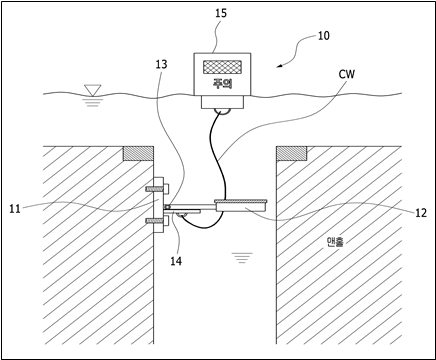 15

10

13

CW

주의

11

12

14

맨홀