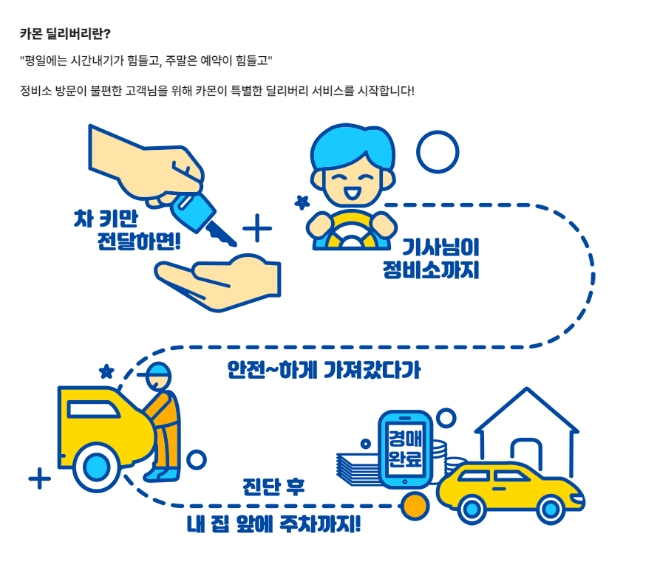 카몬 딜리버리란?

"평일에는 시간내기가 힘들고, 주말은 예약이 힘들고"

정비소 방문이 불편한 고객님을 위해 카몬이 특별한 딜리버리 서비스를 시작합니다!

차 키만 전달하면!

기사님이 정비소까지

안전~하게 가져갔다가

경매 완료

진단 후

내 집 앞에 주차까지!