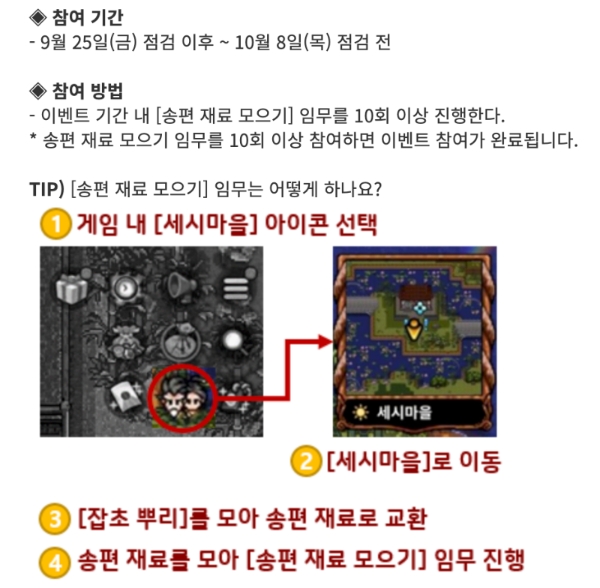 ◈ 참여 기간
- 9월 25일(금) 점검 이후 ~ 10월 8일(목) 점검 전

◈ 참여 방법
- 이벤트 기간 내 [송편 재료 모으기] 임무를 10회 이상 진행한다.
* 송편 재료 모으기 임무를 10회 이상 참여하면 이벤트 참여가 완료됩니다.

TIP) [송편 재료 모으기] 임무는 어떻게 하나요?

1 게임 내 [세시마을] 아이콘 선택

세시마을

2 [세시마을]로 이동

3 [잡초 뿌리]를 모아 송편 재료로 교환

4 송편 재료를 모아 [송편 재료 모으기] 임무 진행