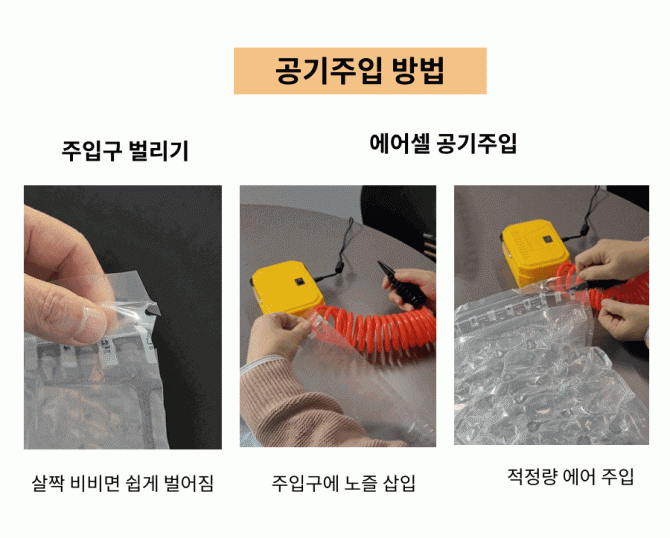 공기주입 방법

주입구 벌리기

에어셀 공기주입

살짝 비비면 쉽게 벌어짐

주입구에 노즐 삽입

적정량 에어 주입